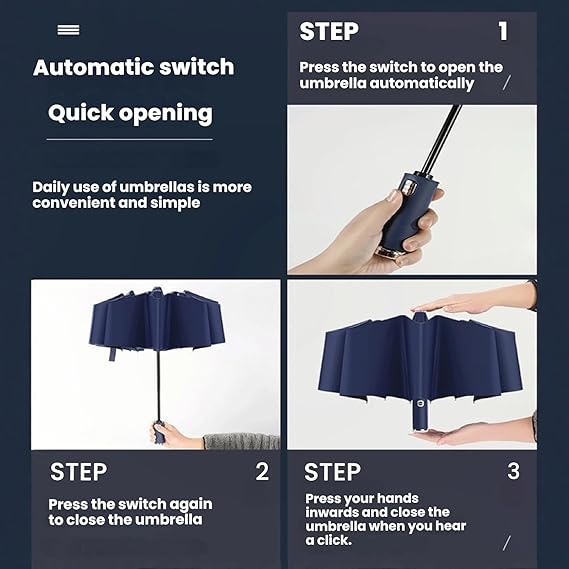 Automatic switch

Quick opening

Daily use of umbrellas is more convenient and simple

STEP 1

Press the switch to open the umbrella automatically

STEP 2

Press the switch again to close the umbrella

STEP 3

Press your hands inwards and close the umbrella when you hear a click.